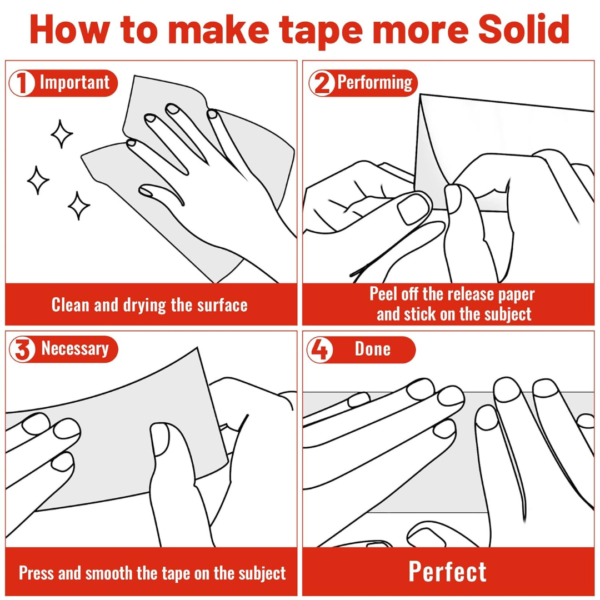 How to make tape more Solid

1 Important

Clean and drying the surface

2 Performing

Peel off the release paper and stick on the subject

3 Necessary

Press and smooth the tape on the subject

4 Done

Perfect